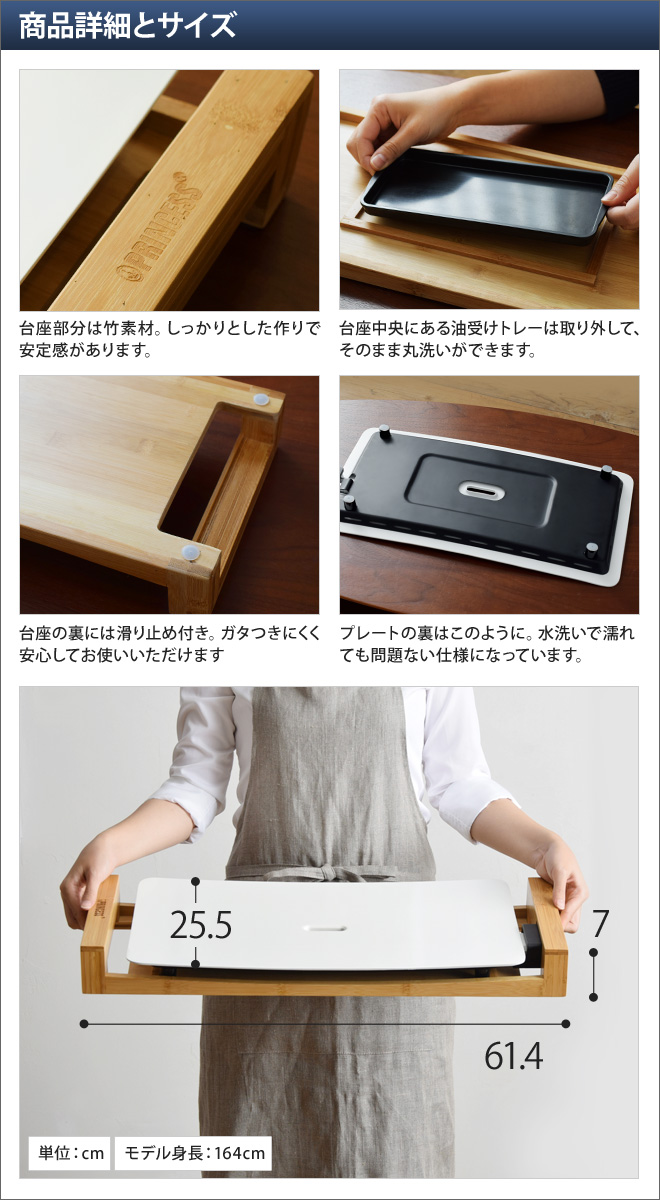 商品詳細とサイズ

PRINCESS

台座部分は竹素材。しっかりとした作りで安定感があります。

台座中央にある油受けトレーは取り外して、そのまま丸洗いができます。

台座の裏には滑り止め付き。ガタつきにくく安心してお使いいただけます

プレートの裏はこのように。水洗いで濡れても問題ない仕様になっています。

25.5

7

61.4

単位：cm　モデル身長：164cm